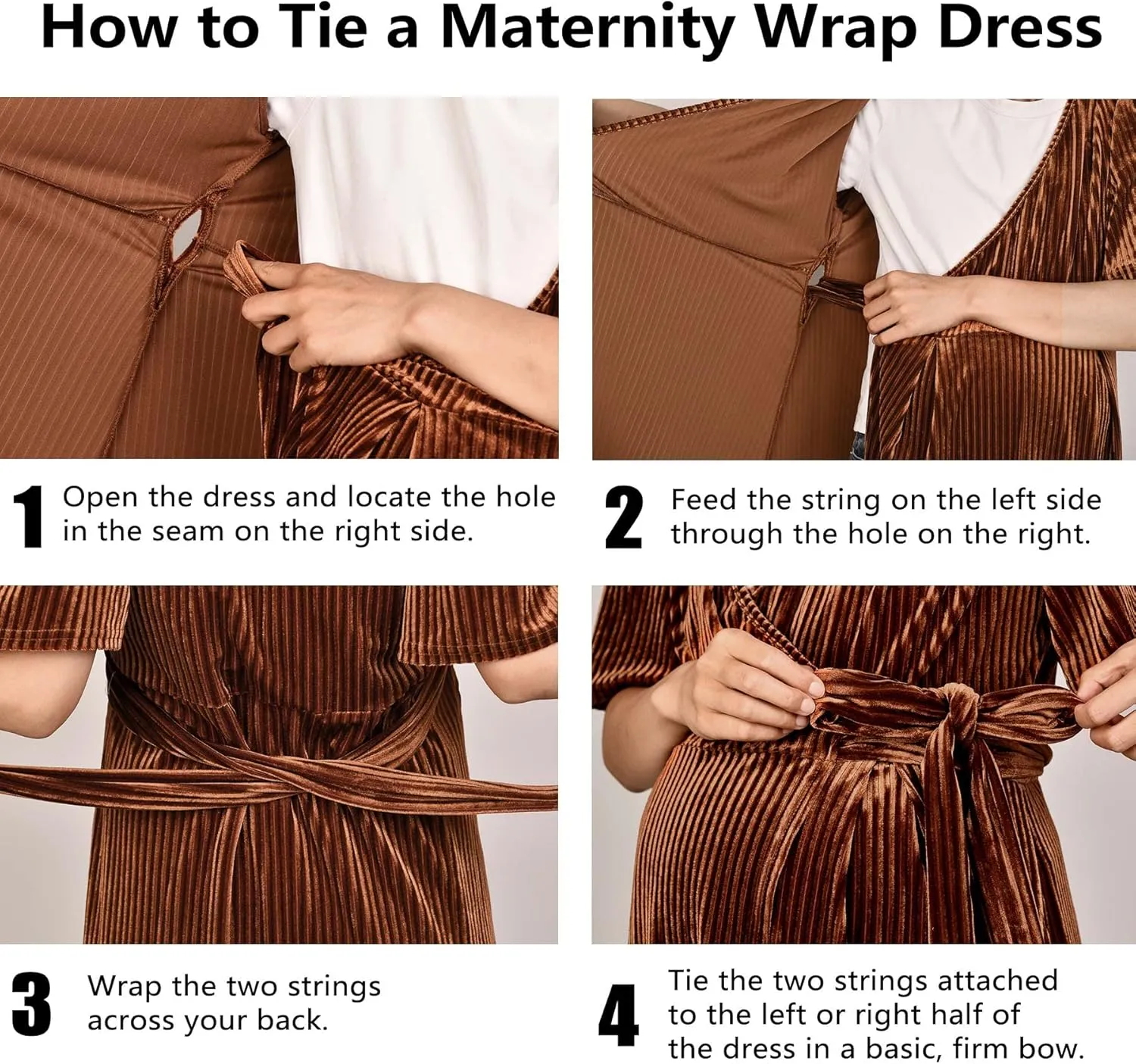 How to Tie a Maternity Wrap Dress

1 Open the dress and locate the hole in the seam on the right side.

2 Feed the string on the left side through the hole on the right.

3 Wrap the two strings across your back.

4 Tie the two strings attached to the left or right half of the dress in a basic, firm bow.